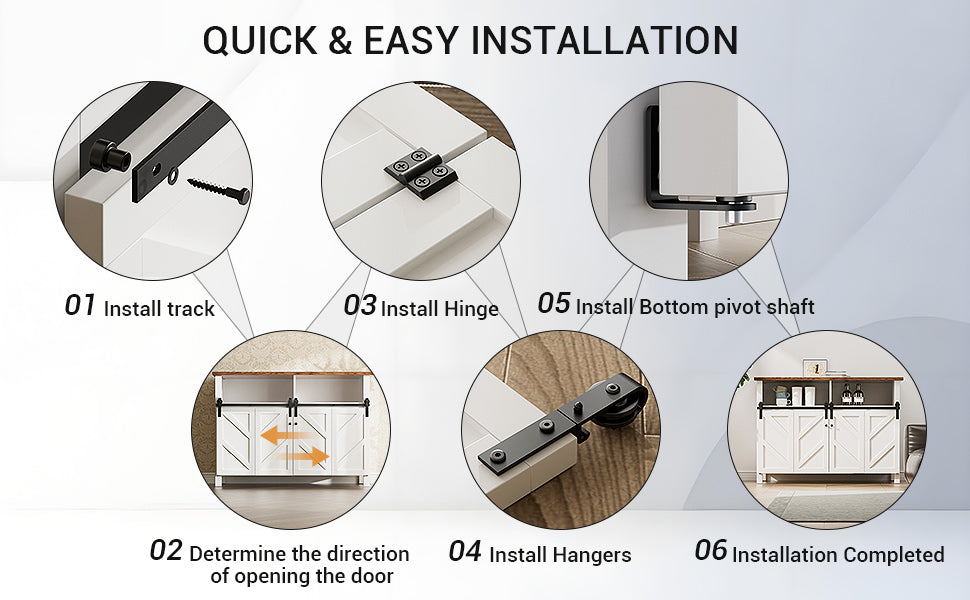 QUICK & EASY INSTALLATION

01 Install track

03 Install Hinge

05 Install Bottom pivot shaft

02 Determine the direction of opening the door

04 Install Hangers

06 Installation Completed