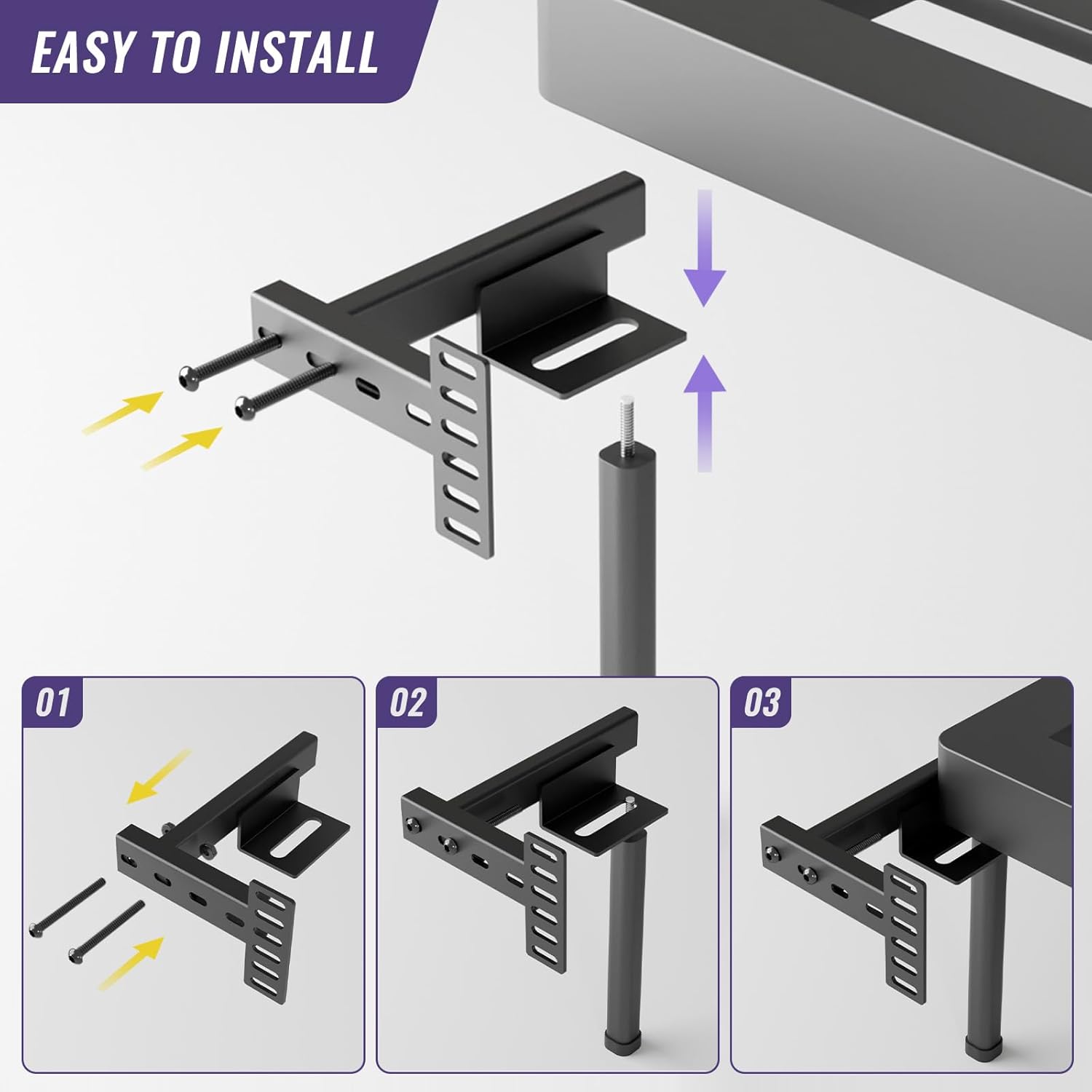 EASY TO INSTALL

01

02

03