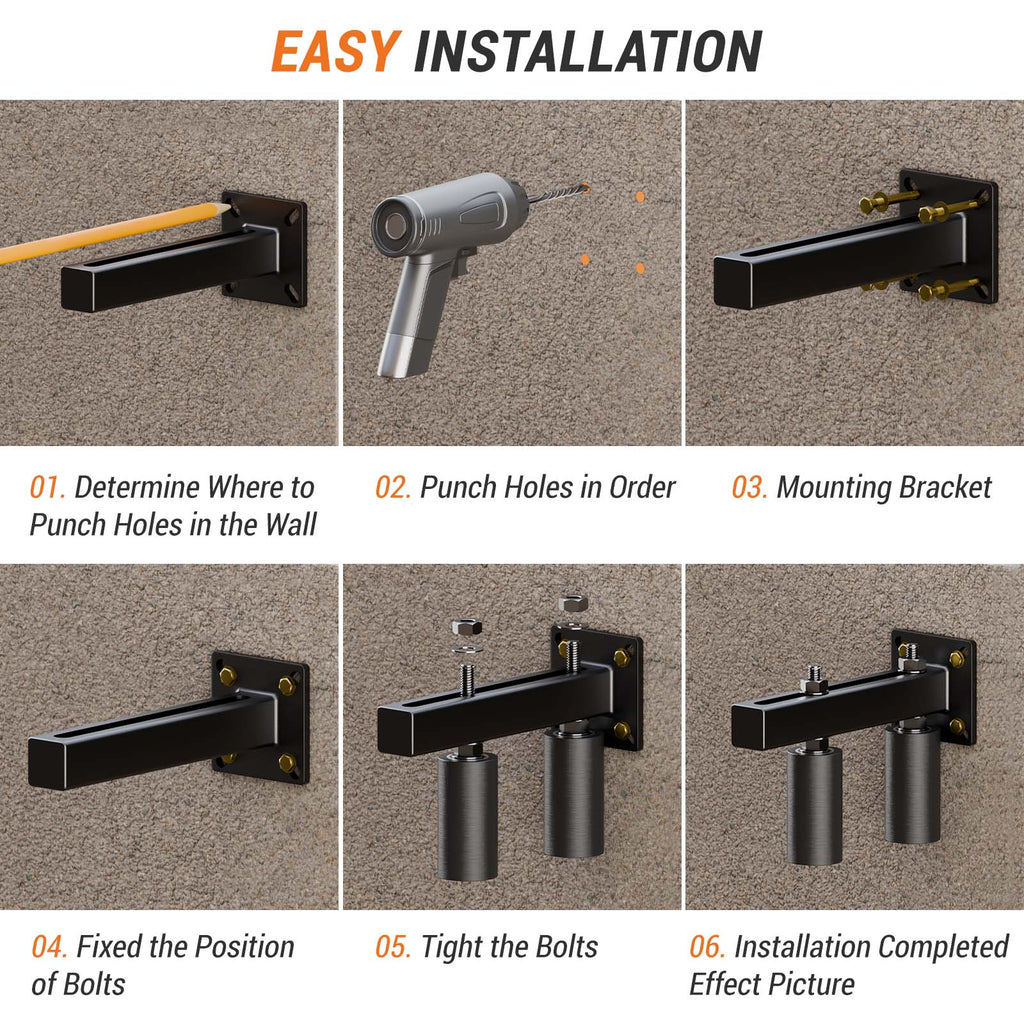 EASY INSTALLATION

01. Determine Where to Punch Holes in the Wall

02. Punch Holes in Order

03. Mounting Bracket

04. Fixed the Position of Bolts

05. Tight the Bolts

06. Installation Completed Effect Picture