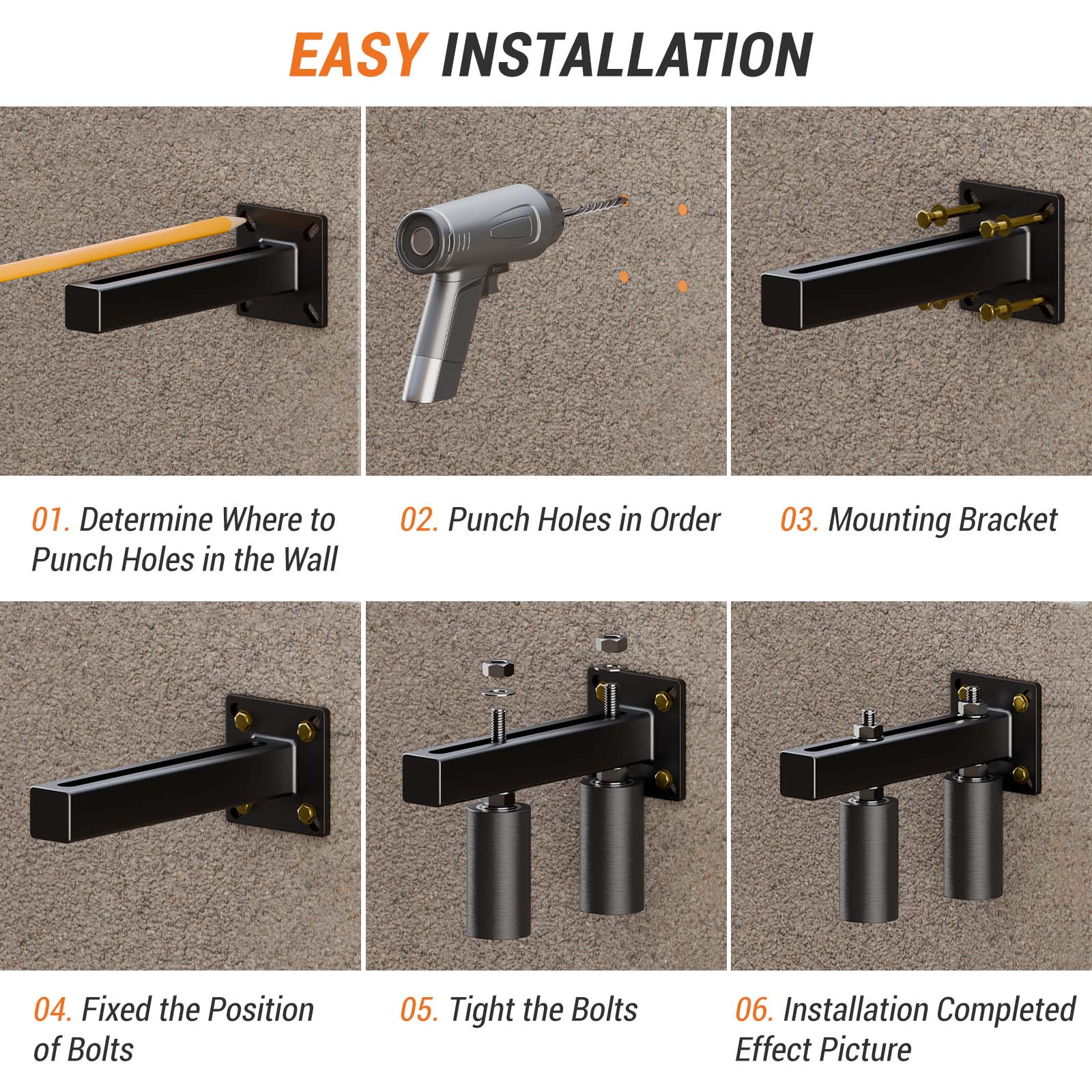 EASY INSTALLATION

01. Determine Where to Punch Holes in the Wall

02. Punch Holes in Order

03. Mounting Bracket

04. Fixed the Position of Bolts

05. Tight the Bolts

06. Installation Completed Effect Picture