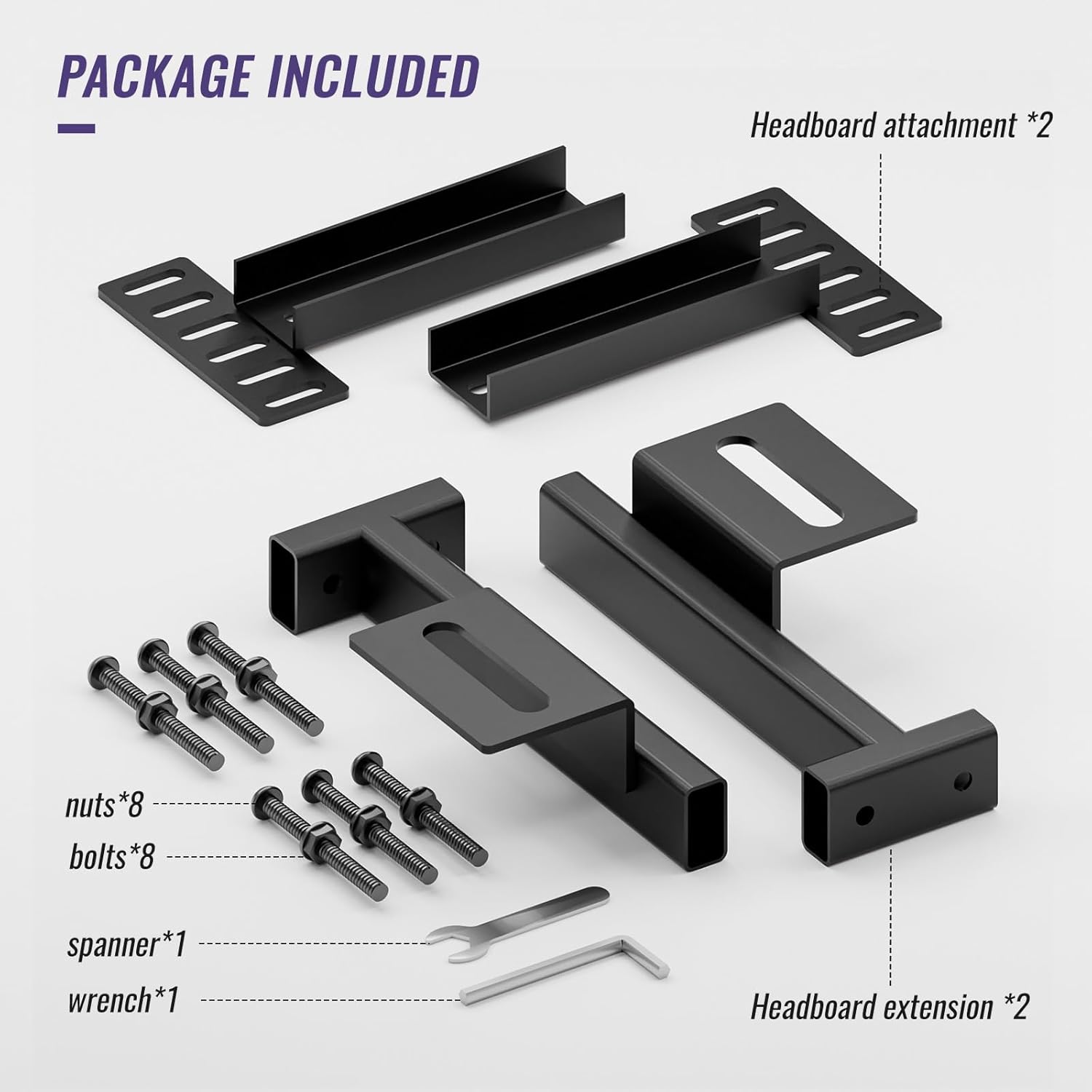 PACKAGE INCLUDED

Headboard attachment *2

nuts*8

bolts*8

spanner*1

wrench*1

Headboard extension *2