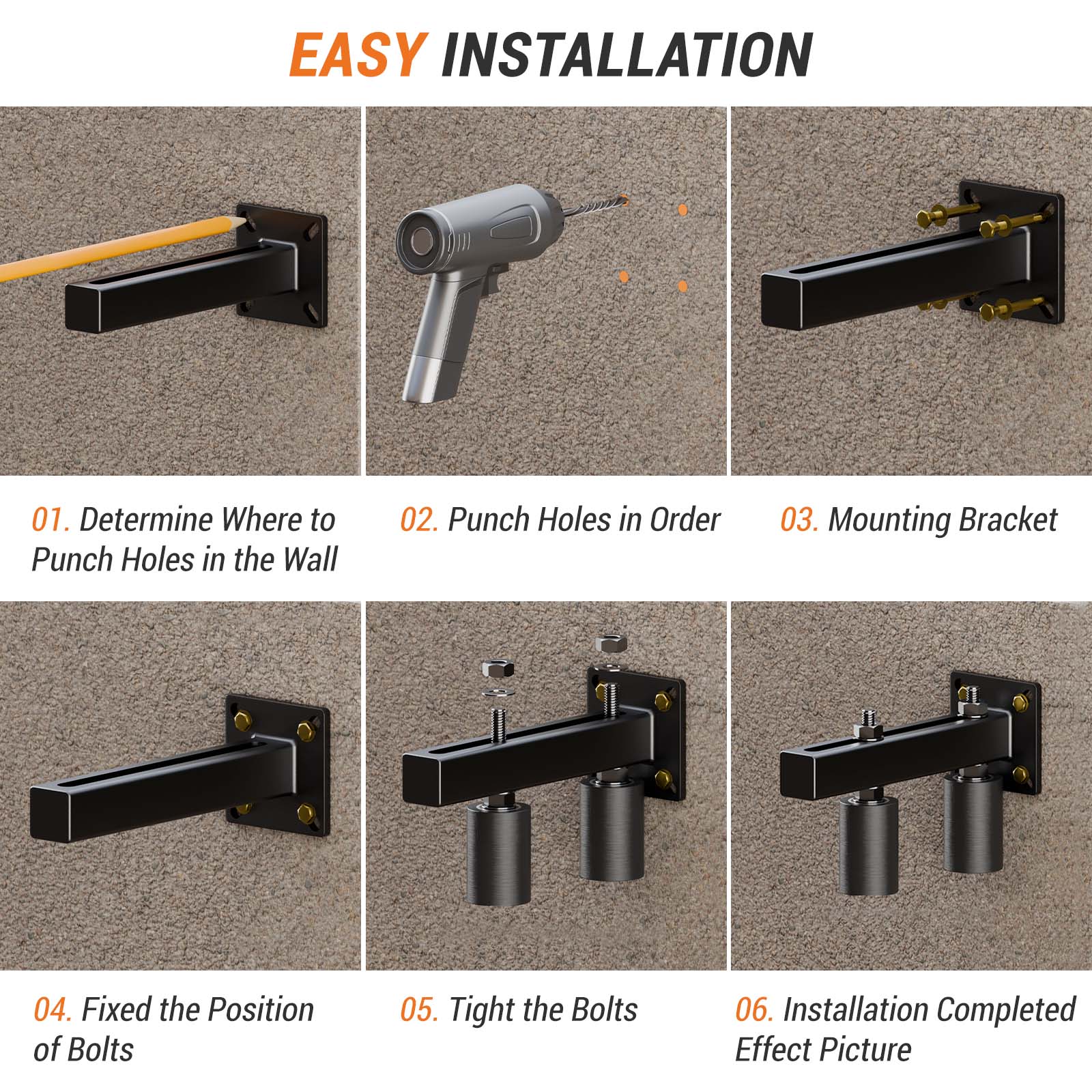 EASY INSTALLATION

01. Determine Where to Punch Holes in the Wall

02. Punch Holes in Order

03. Mounting Bracket

04. Fixed the Position of Bolts

05. Tight the Bolts

06. Installation Completed Effect Picture